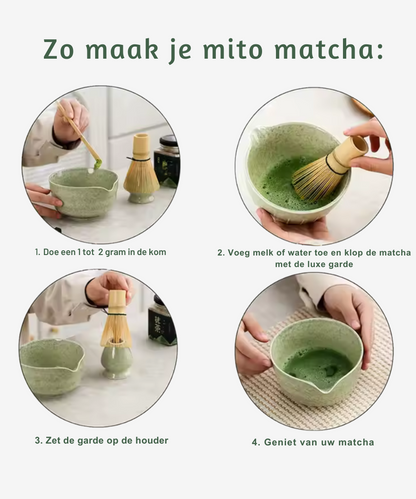 Zo maak je mito matcha:

1. Doe een 1 tot 2 gram in de kom

2. Voeg melk of water toe en klop de matcha met de luxe garde

3. Zet de garde op de houder

4. Geniet van uw matcha